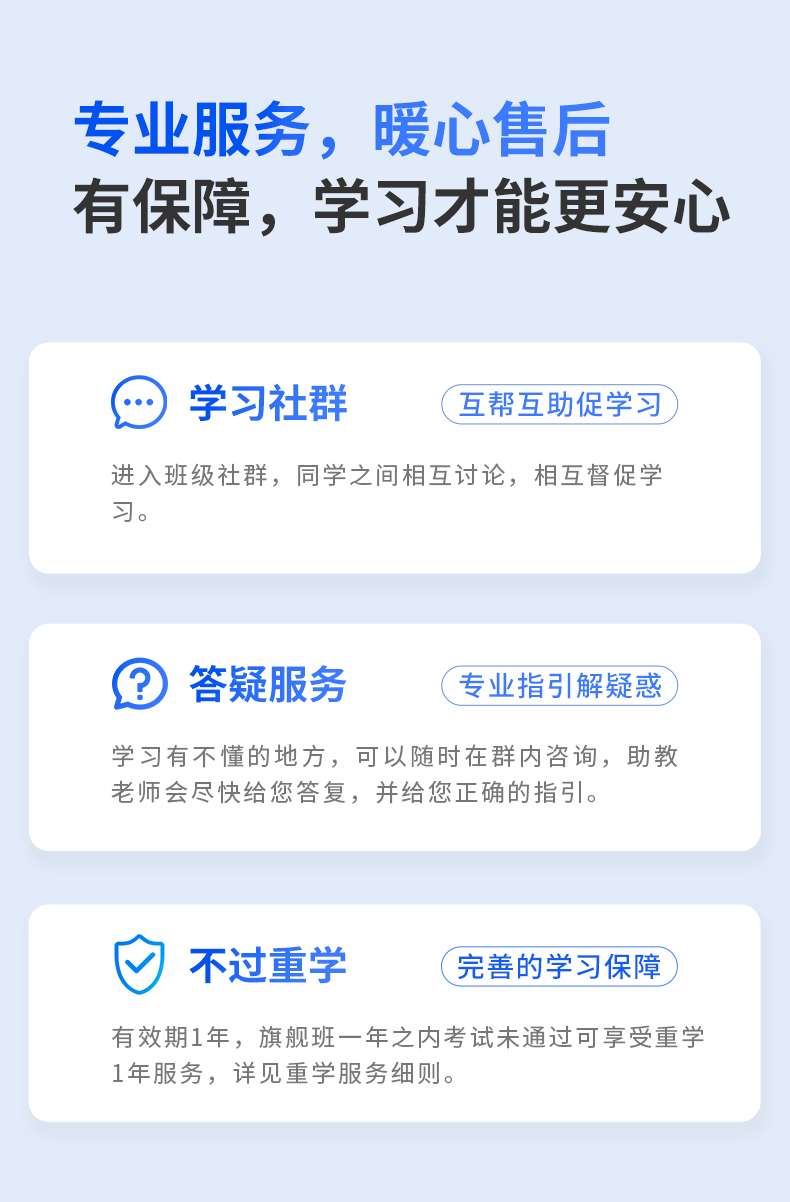 专业服务，暖心售后
有保障，学习才能更安心

学习社群

互帮互助促学习

进入班级社群，同学之间相互讨论，相互督促学习。

答疑服务

专业指引解疑惑

学习有不懂的地方，可以随时在群内咨询，助教老师会尽快给您答复，并给您正确的指引。

不过重学

完善的学习保障

有效期1年，旗舰班一年之内考试未通过可享受重学1年服务，详见重学服务细则。