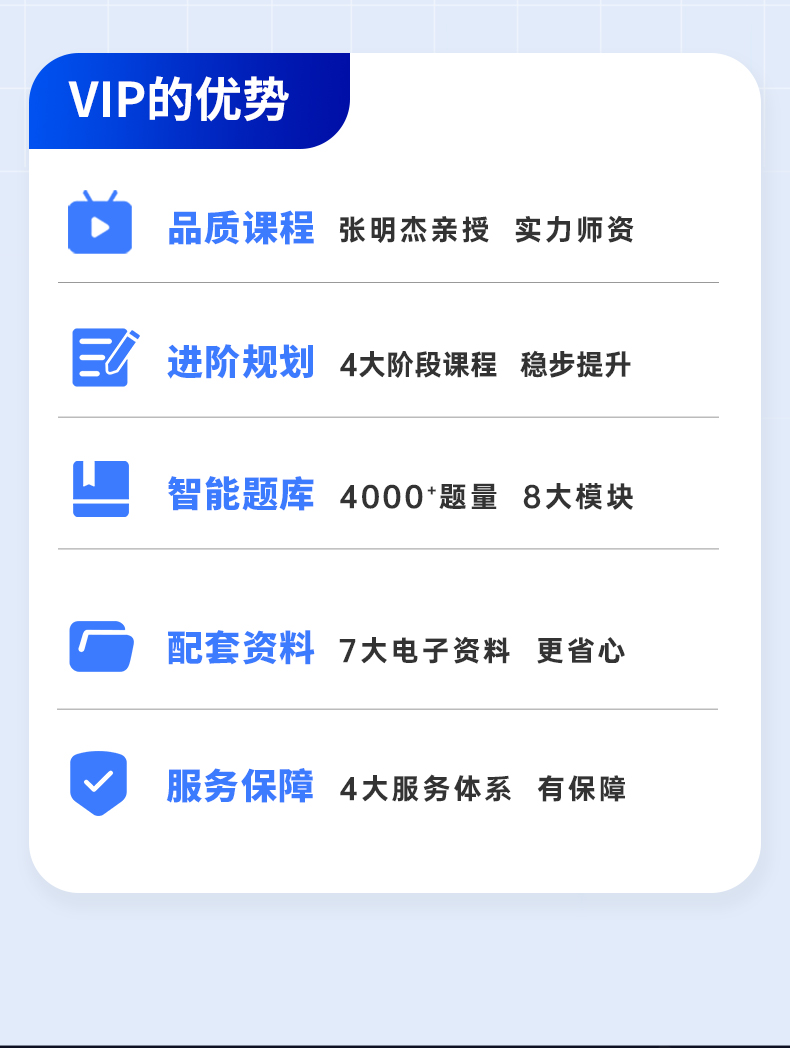 VIP的优势

品质课程 张明杰亲授 实力师资

进阶规划 4大阶段课程 稳步提升

智能题库 4000$^{+}$题量 8大模块

配套资料 7大电子资料 更省心

服务保障 4大服务体系 有保障